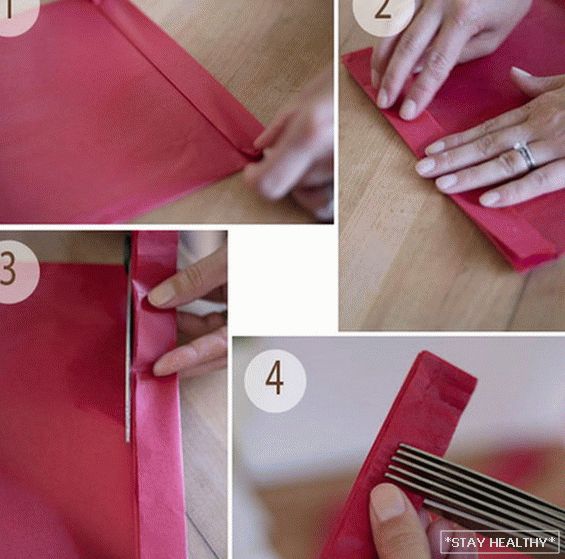 1

2

3

4

*STAY HEALTHY*